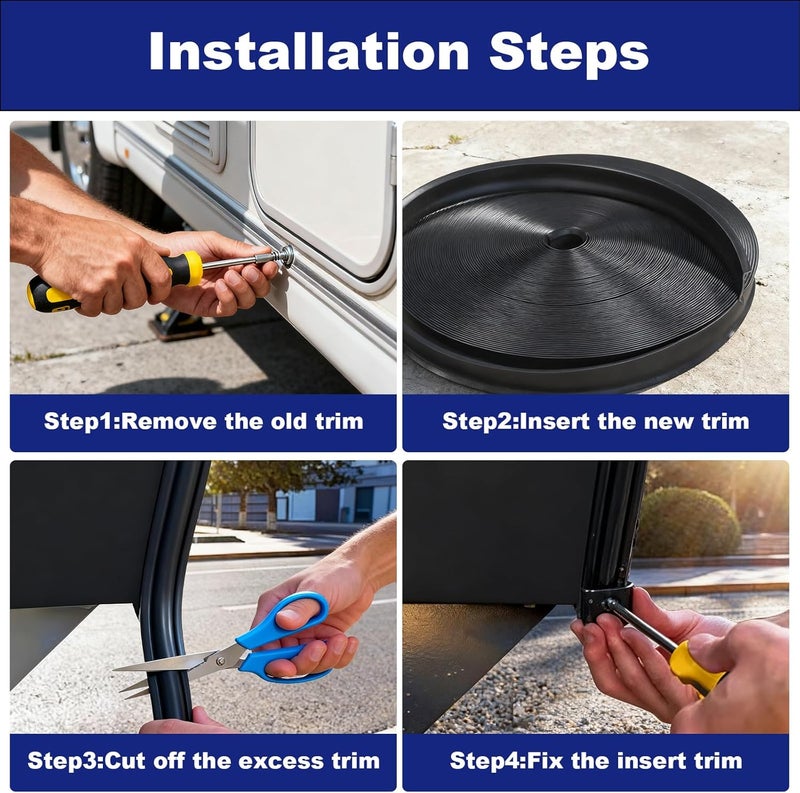 Installation Steps

Step1:Remove the old trim

Step2:Insert the new trim

Step3:Cut off the excess trim

Step4:Fix the insert trim